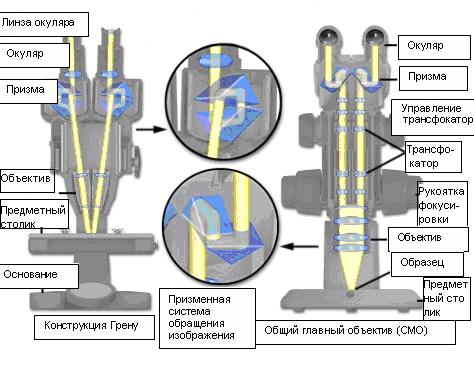 Линза окуляра

Окуляр

Призма

Объектив

Предметный столик

Основание

Конструкция Грену

Призменная система обращения изображения

Окуляр

Призма

Управление трансфокатор

Трансфокатор

Рукоятка фокусировки

Объектив

Образец

Предметный столик

Общий главный объектив (СМО)