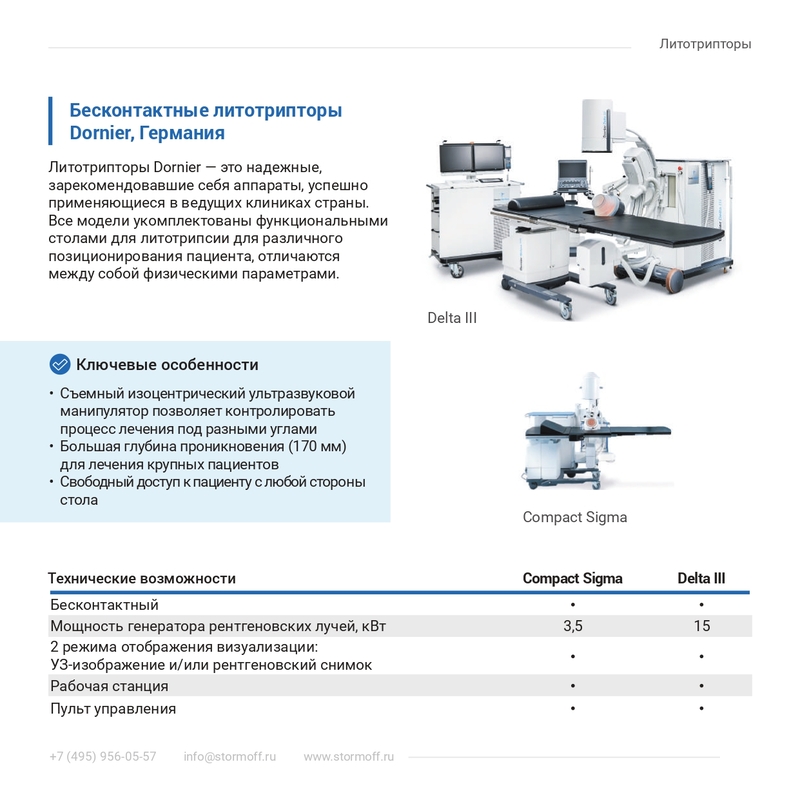 Литотрипторы

Бесконтактные литотрипторы Dornier, Германия

Литотрипторы Dornier — это надежные, зарекомендовавшие себя аппараты, успешно применяющиеся в ведущих клиниках страны. Все модели укомплектованы функциональными столами для литотрипсии для различного позиционирования пациента, отличаются между собой физическими параметрами.

Delta III

Ключевые особенности

• Съемный изоцентрический ультразвуковой манипулятор позволяет контролировать процесс лечения под разными углами
• Большая глубина проникновения (170 мм) для лечения крупных пациентов
• Свободный доступ к пациенту с любой стороны стола

Compact Sigma

| Технические возможности | Compact Sigma | Delta III |
|---|---|---|
| Бесконтактный | • | • |
| Мощность генератора рентгеновских лучей, кВт | 3,5 | 15 |
| 2 режима отображения визуализации: УЗ-изображение и/или рентгеновский снимок | • | • |
| Рабочая станция | • | • |
| Пульт управления | • | • |

+7 (495) 956-05-57 info@stormoff.ru www.stormoff.ru