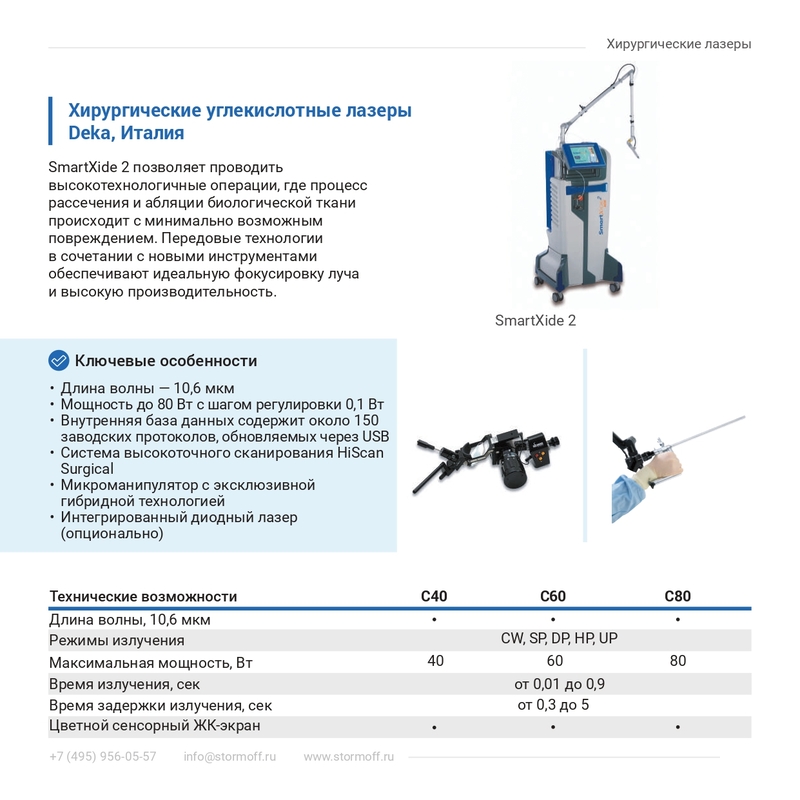 Хирургические лазеры

Хирургические углекислотные лазеры Deka, Италия

SmartXide 2 позволяет проводить высокотехнологичные операции, где процесс рассечения и абляции биологической ткани происходит с минимально возможным повреждением. Передовые технологии в сочетании с новыми инструментами обеспечивают идеальную фокусировку луча и высокую производительность.

SmartXide 2

Ключевые особенности

• Длина волны — 10,6 мкм
• Мощность до 80 Вт с шагом регулировки 0,1 Вт
• Внутренняя база данных содержит около 150 заводских протоколов, обновляемых через USB
• Система высокоточного сканирования HiScan Surgical
• Микроманипулятор с эксклюзивной гибридной технологией
• Интегрированный диодный лазер (опционально)

| Технические возможности | C40 | C60 | C80 |
|---|---|---|---|
| Длина волны, 10,6 мкм | • | • | • |
| Режимы излучения | | CW, SP, DP, HP, UP | |
| Максимальная мощность, Вт | 40 | 60 | 80 |
| Время излучения, сек | | от 0,01 до 0,9 | |
| Время задержки излучения, сек | | от 0,3 до 5 | |
| Цветной сенсорный ЖК-экран | • | • | • |

+7 (495) 956-05-57 info@stormoff.ru www.stormoff.ru