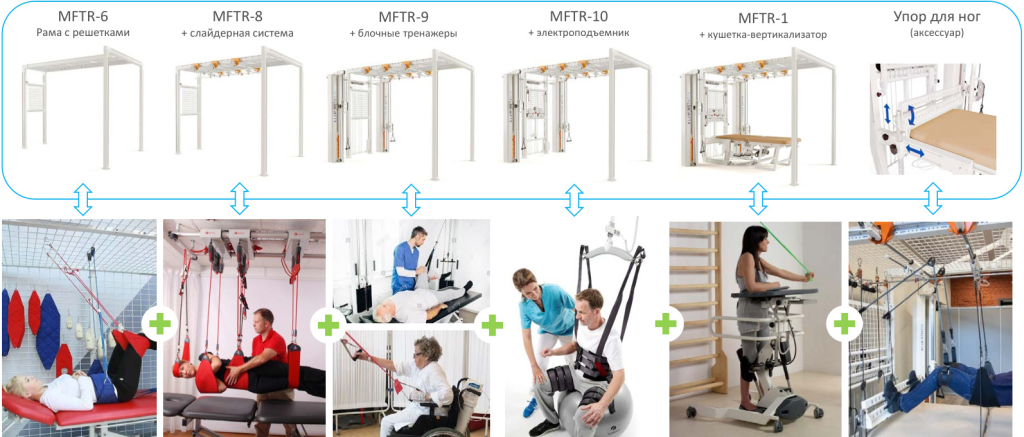 MFTR-6
Рама с решетками

MFTR-8
+ слайдерная система

MFTR-9
+ блочные тренажеры

MFTR-10
+ электроподъемник

MFTR-1
+ кушетка-вертикализатор

Упор для ног
(аксессуар)